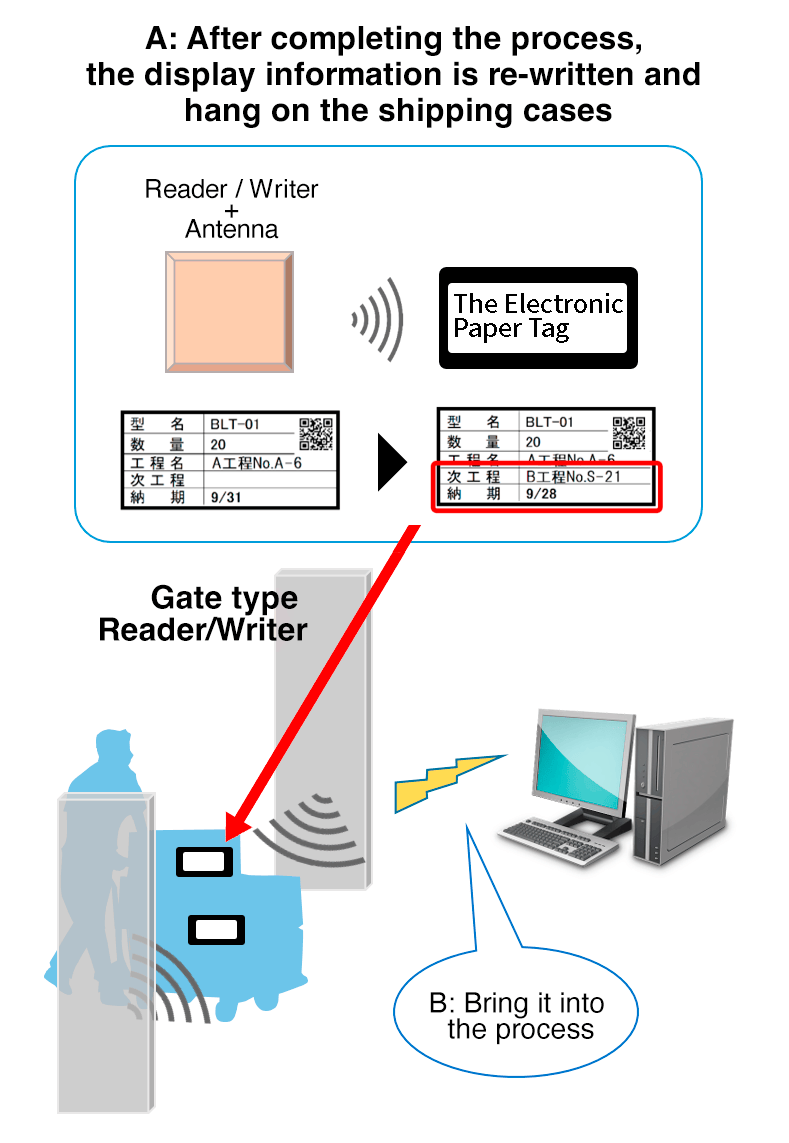 A: After completing the process, the display information is re-written and hang on the shipping cases

Reader / Writer + Antenna

The Electronic Paper Tag

| 型　名 | BLT-01 |
|---|---|
| 数　量 | 20 |
| 工程名 | A工程No.A-6 |
| 次工程 | |
| 納　期 | 9/31 |

| 型　名 | BLT-01 |
|---|---|
| 数　量 | 20 |
| 工程名 | A工程No.A-6 |
| 次工程 | B工程No.S-21 |
| 納　期 | 9/28 |

Gate type Reader/Writer

B: Bring it into the process